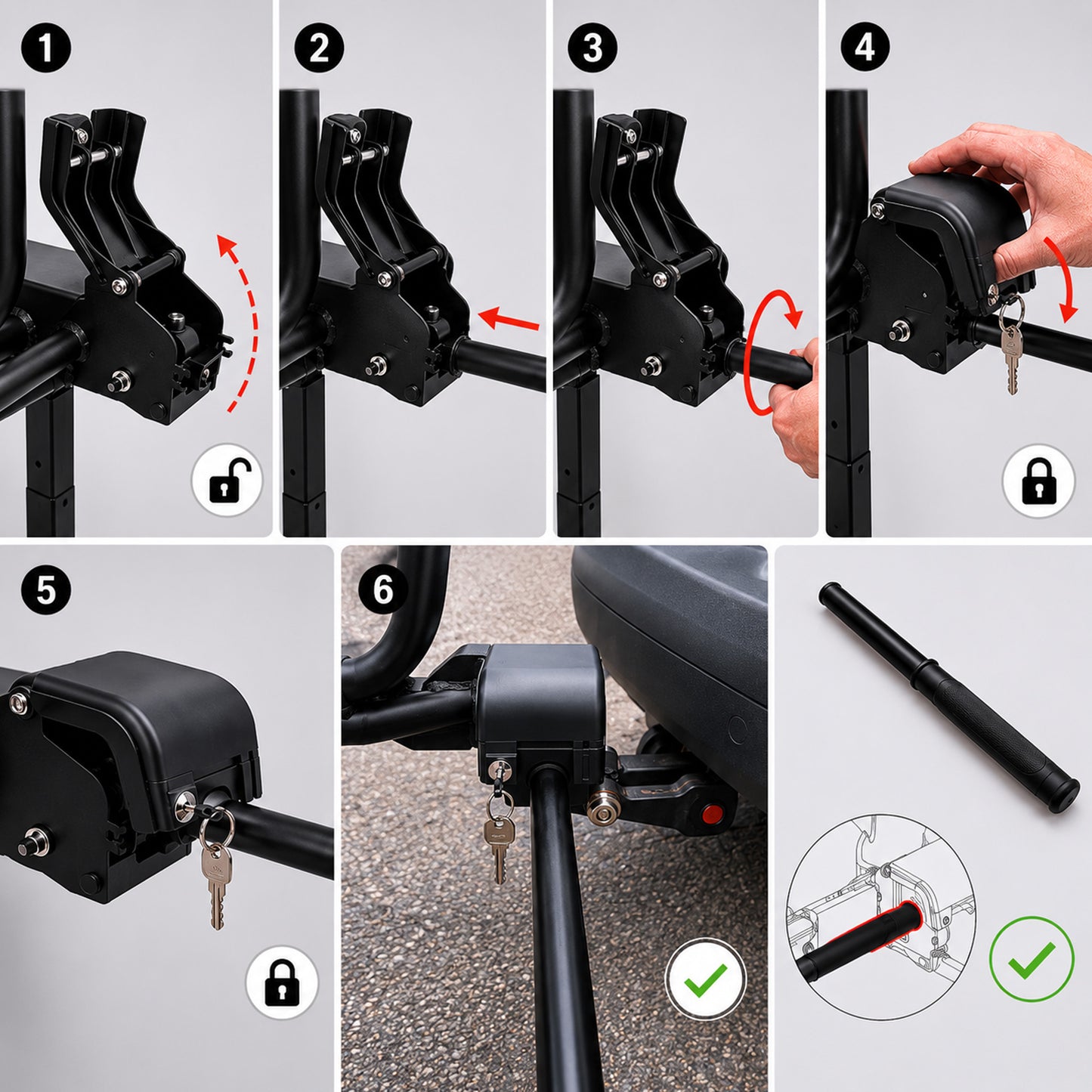 1

2

3

4

5

6