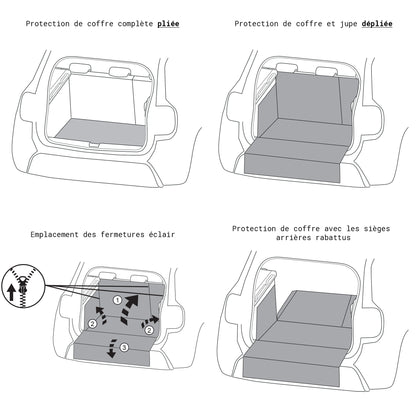 Protection de coffre complète pliée

Protection de coffre et jupe dépliée

Emplacement des fermetures éclair

1

2

2

3

Protection de coffre avec les sièges arrières rabattus