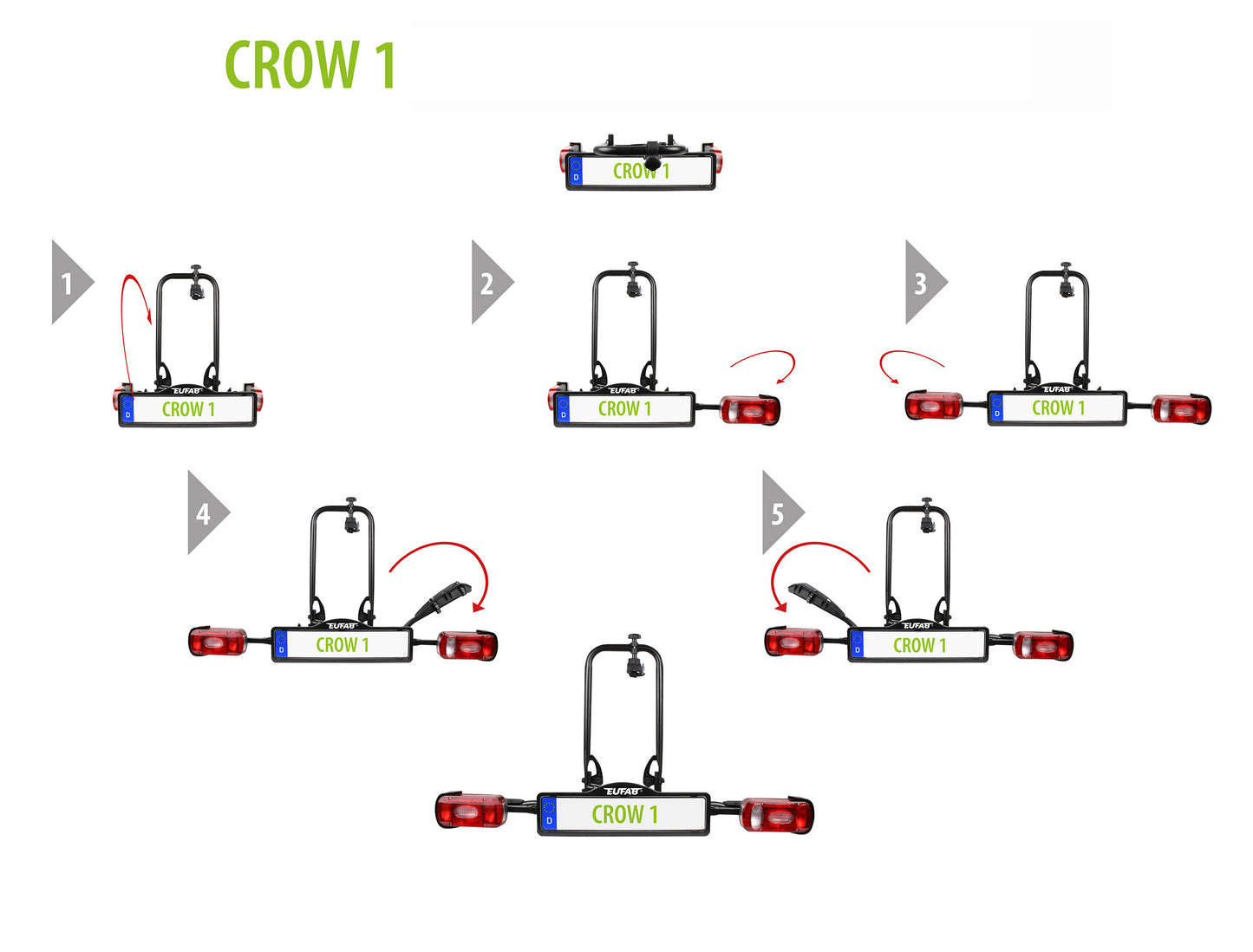 CROW 1

D CROW 1

1

EUFAB
D CROW 1

2

EUFAB
D CROW 1

3

EUFAB
D CROW 1

4

EUFAB
D CROW 1

5

EUFAB
D CROW 1

EUFAB
D CROW 1