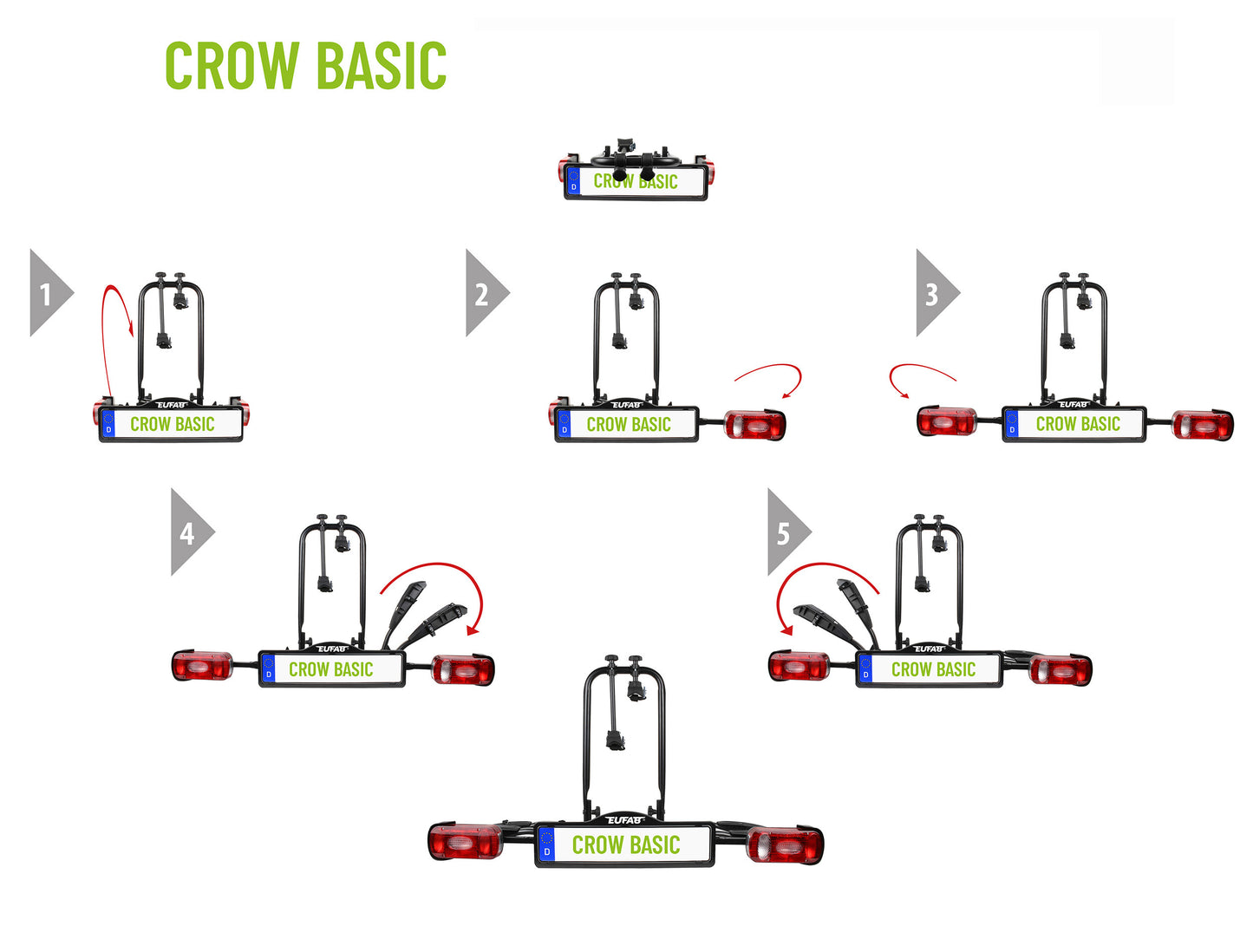 CROW BASIC

D CROW BASIC

1

EUFAB

D CROW BASIC

2

EUFAB

D CROW BASIC

3

EUFAB

D CROW BASIC

4

EUFAB

D CROW BASIC

5

EUFAB

D CROW BASIC

EUFAB

D CROW BASIC