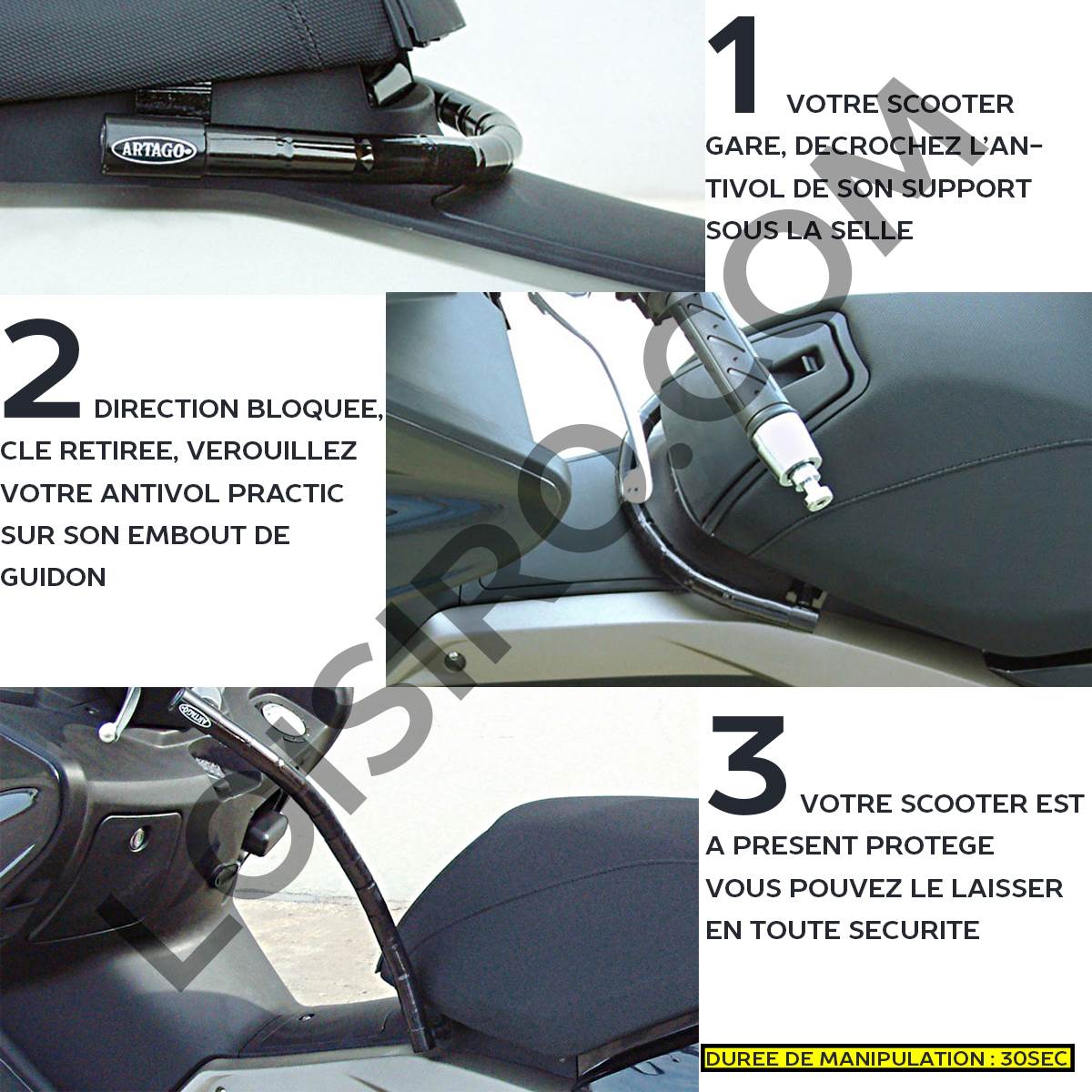 ARTAGO

1 VOTRE SCOOTER GARE, DECROCHEZ L'ANTIVOL DE SON SUPPORT SOUS LA SELLE

2 DIRECTION BLOQUEE, CLE RETIREE, VEROUILLEZ VOTRE ANTIVOL PRACTIC SUR SON EMBOUT DE GUIDON

ARTAGO

3 VOTRE SCOOTER EST A PRESENT PROTEGE VOUS POUVEZ LE LAISSER EN TOUTE SECURITE

DUREE DE MANIPULATION : 30SEC

LOISIRO.COM