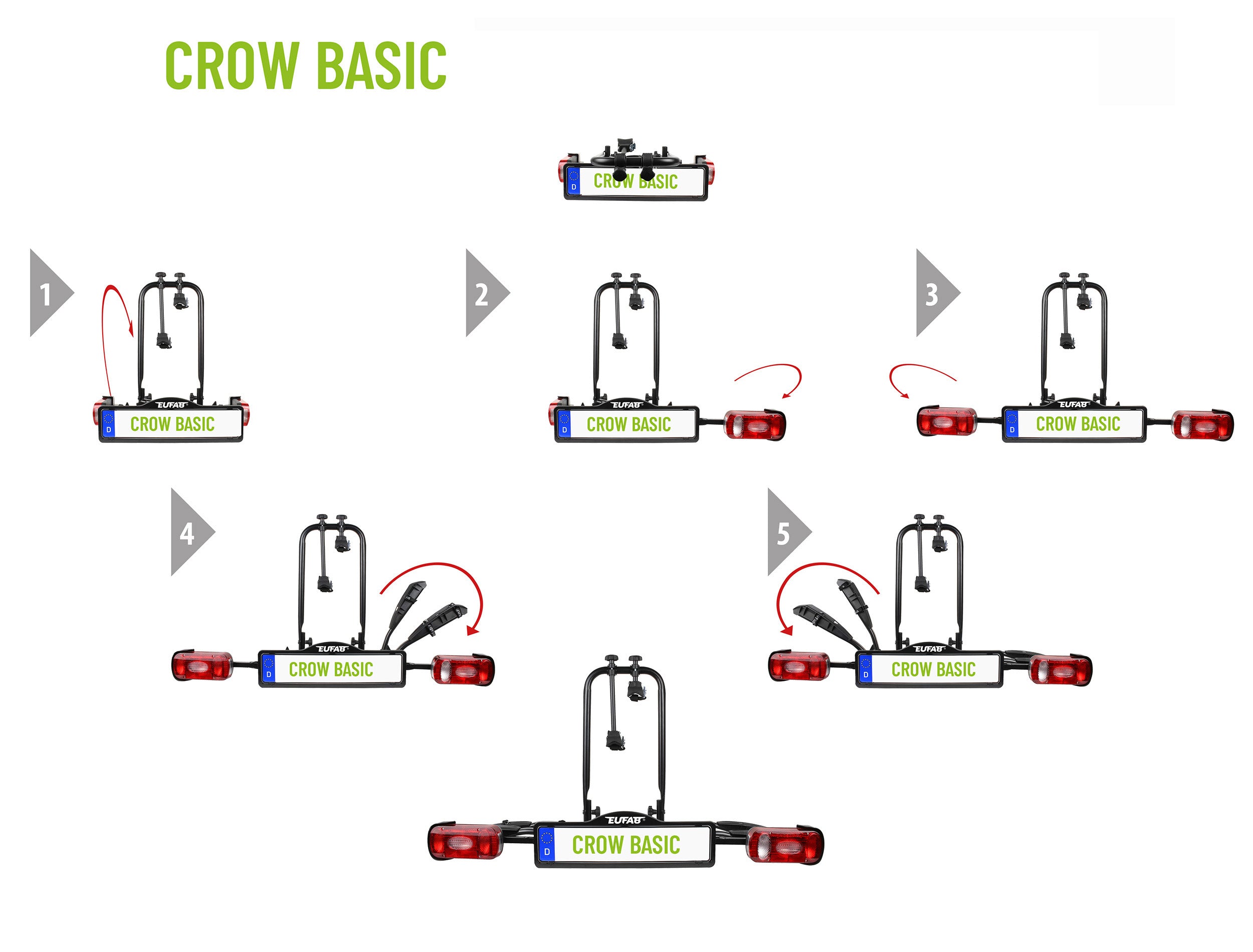 CROW BASIC

D CROW BASIC

1

EUFAB

D CROW BASIC

2

EUFAB

D CROW BASIC

3

EUFAB

D CROW BASIC

4

EUFAB

D CROW BASIC

5

EUFAB

D CROW BASIC

EUFAB

D CROW BASIC