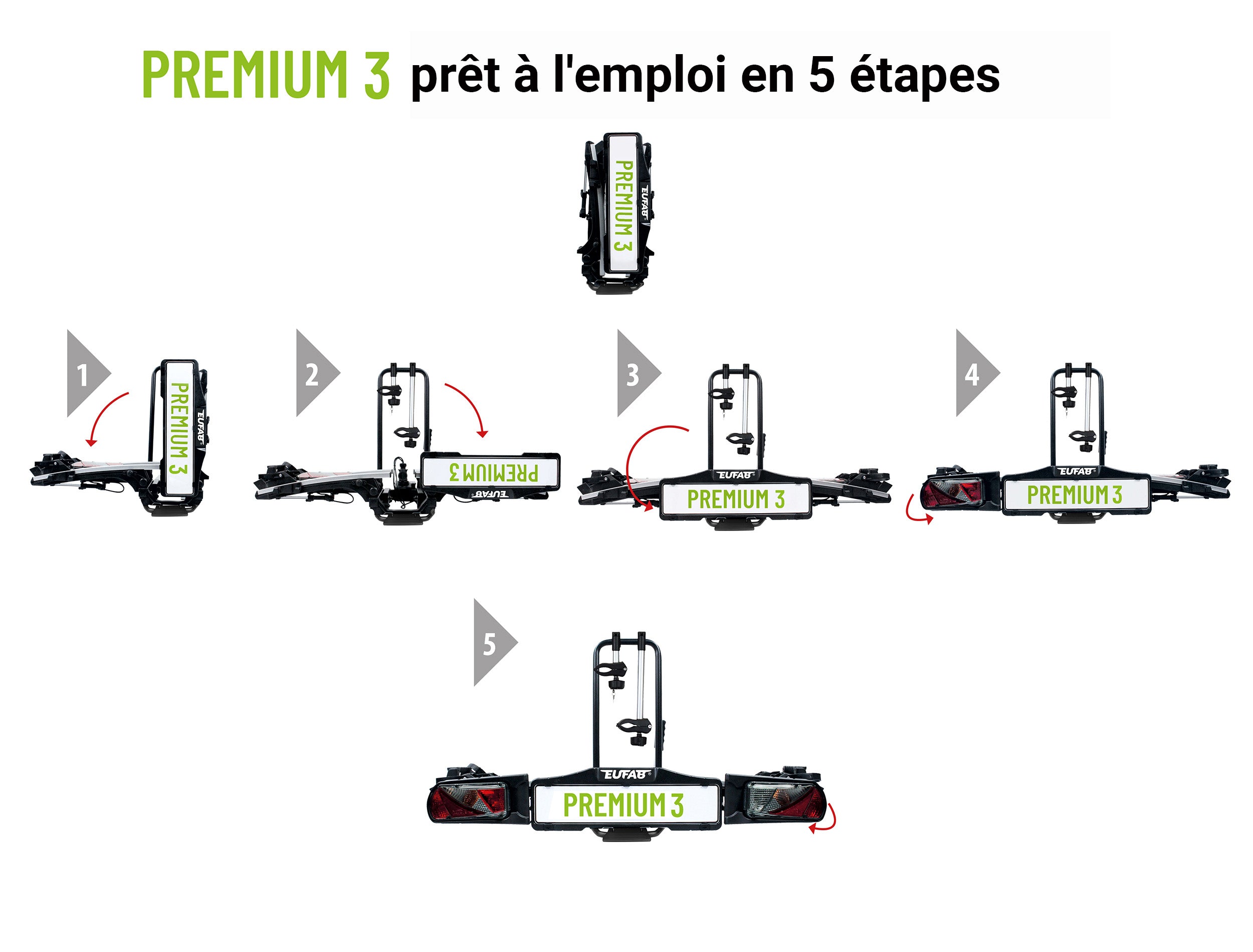 PREMIUM 3 prêt à l'emploi en 5 étapes

PREMIUM 3
EUFAB

1
PREMIUM 3
EUFAB

2
PREMIUM 3
EUFAB

3
EUFAB
PREMIUM 3

4
EUFAB
PREMIUM 3

5
EUFAB
PREMIUM 3